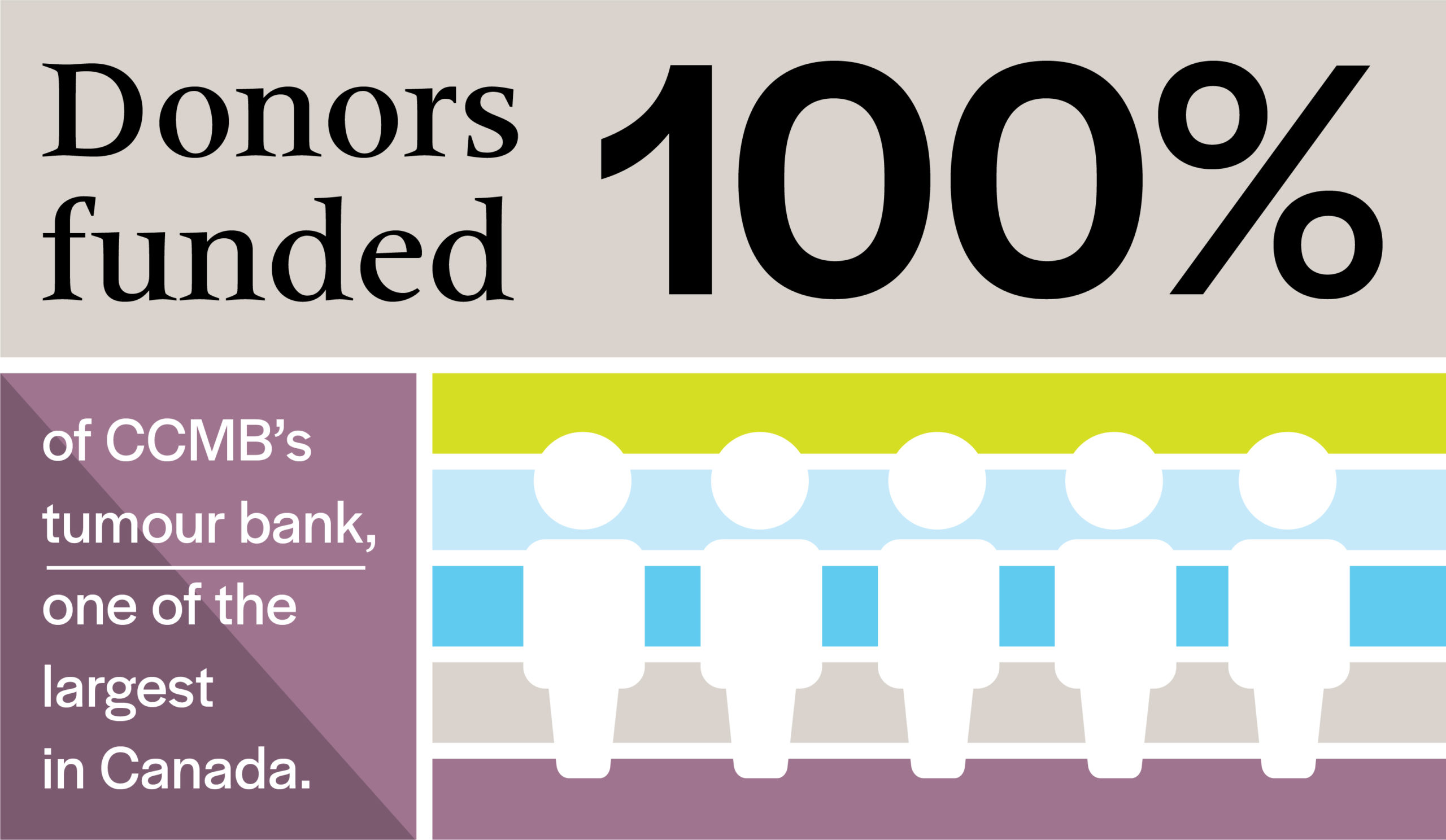 Donors funded 100%

of CCMB's tumour bank,

one of the largest in Canada.