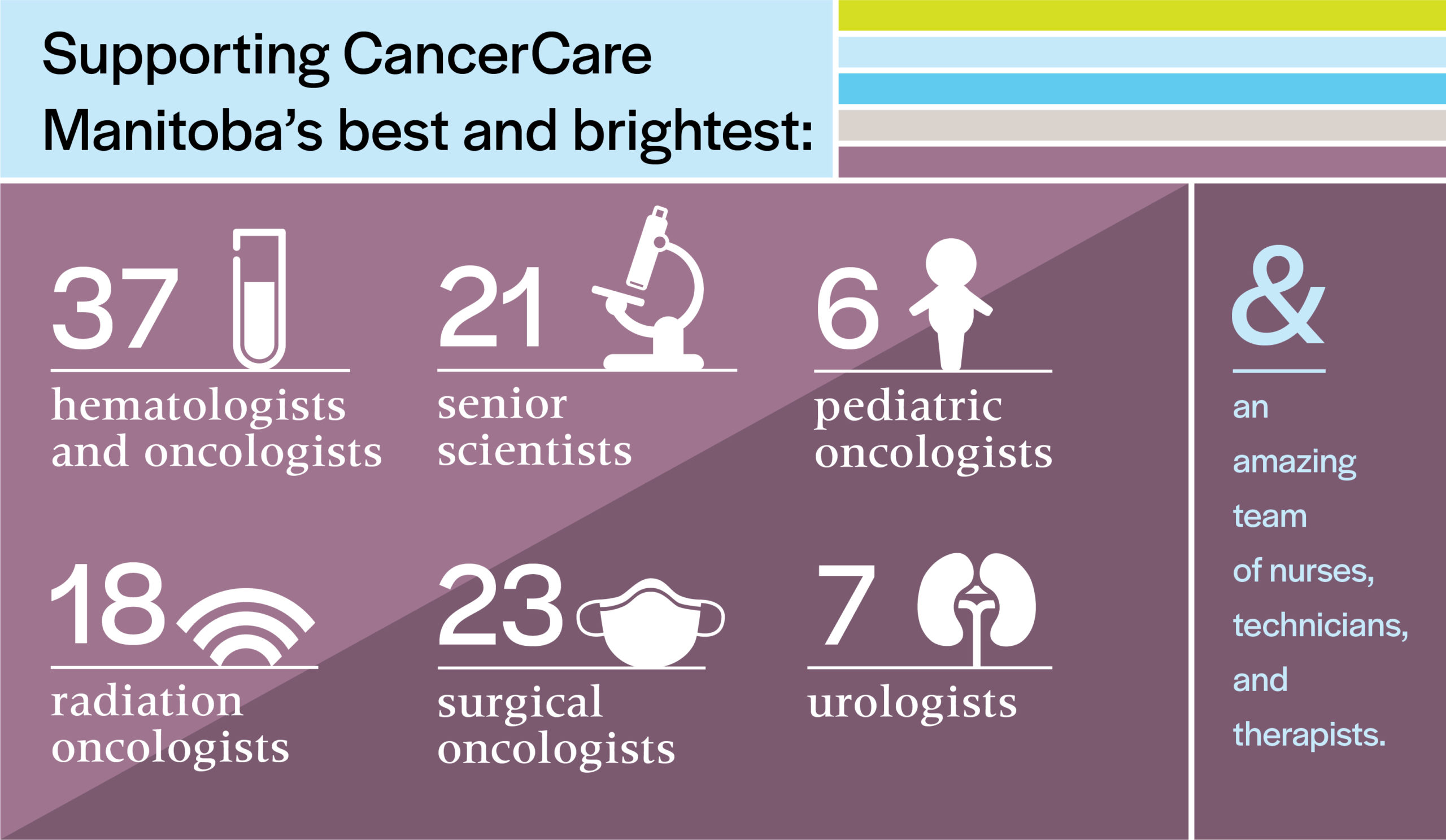 Supporting CancerCare Manitoba's best and brightest:

37
hematologists and oncologists

21
senior scientists

6
pediatric oncologists

18
radiation oncologists

23
surgical oncologists

7
urologists

&
an amazing team of nurses, technicians, and therapists.